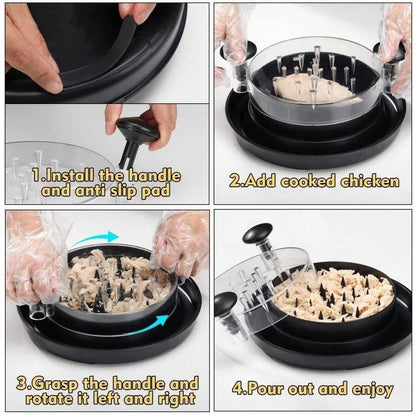 1.Install the handle and anti slip pad

2.Add cooked chicken

3.Grasp the handle and rotate it left and right

4.Pour out and enjoy